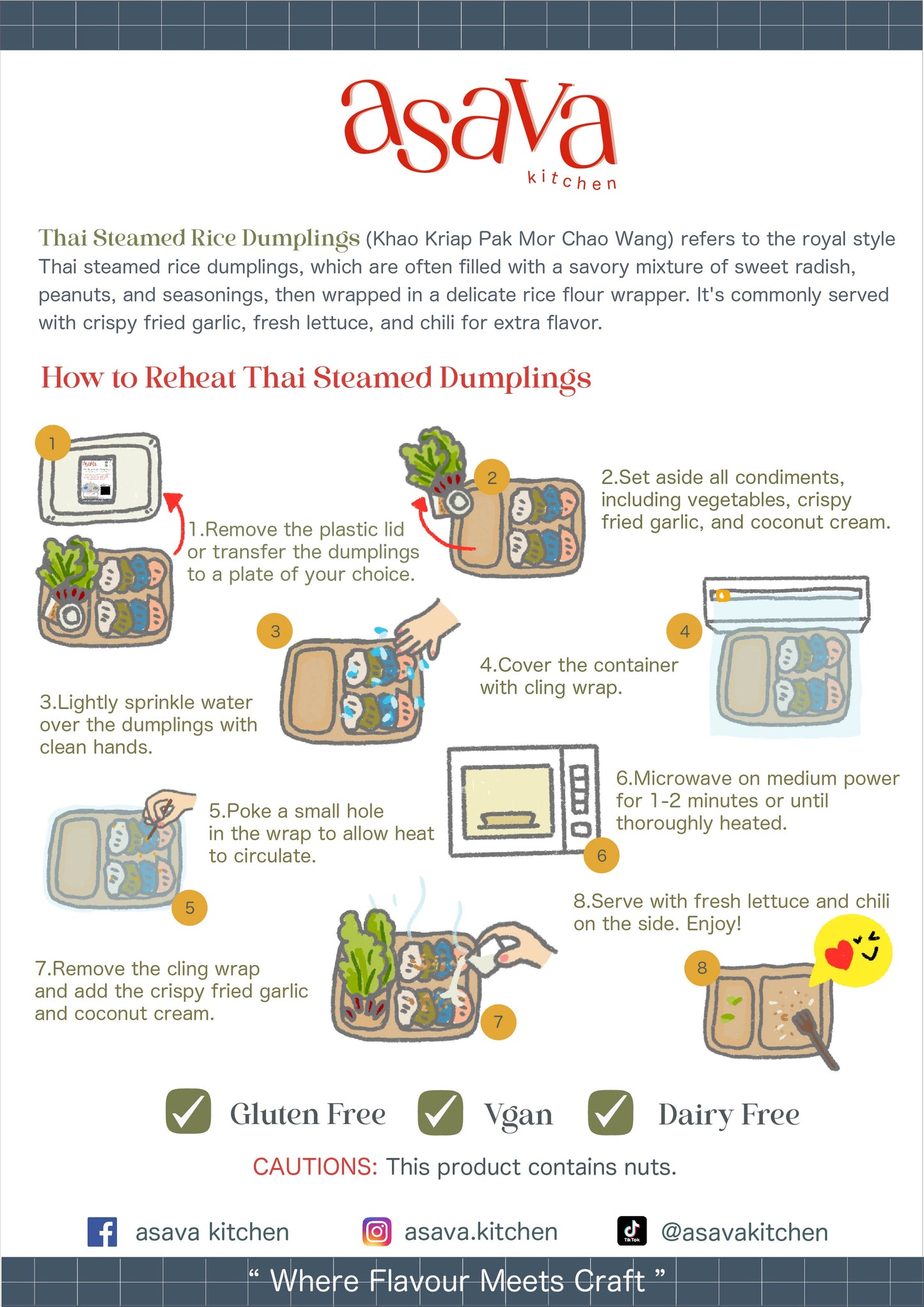 asava
kitchen

Thai Steamed Rice Dumplings (Khao Kriap Pak Mor Chao Wang) refers to the royal style Thai steamed rice dumplings, which are often filled with a savory mixture of sweet radish, peanuts, and seasonings, then wrapped in a delicate rice flour wrapper. It's commonly served with crispy fried garlic, fresh lettuce, and chili for extra flavor.

How to Reheat Thai Steamed Dumplings

1

1.Remove the plastic lid or transfer the dumplings to a plate of your choice.

2

2.Set aside all condiments, including vegetables, crispy fried garlic, and coconut cream.

3

3.Lightly sprinkle water over the dumplings with clean hands.

4

4.Cover the container with cling wrap.

5

5.Poke a small hole in the wrap to allow heat to circulate.

6

6.Microwave on medium power for 1-2 minutes or until thoroughly heated.

7

7.Remove the cling wrap and add the crispy fried garlic and coconut cream.

8

8.Serve with fresh lettuce and chili on the side. Enjoy!

Gluten Free Vgan Dairy Free

CAUTIONS: This product contains nuts.

asava kitchen asava.kitchen TikTok @asavakitchen

“ Where Flavour Meets Craft ”